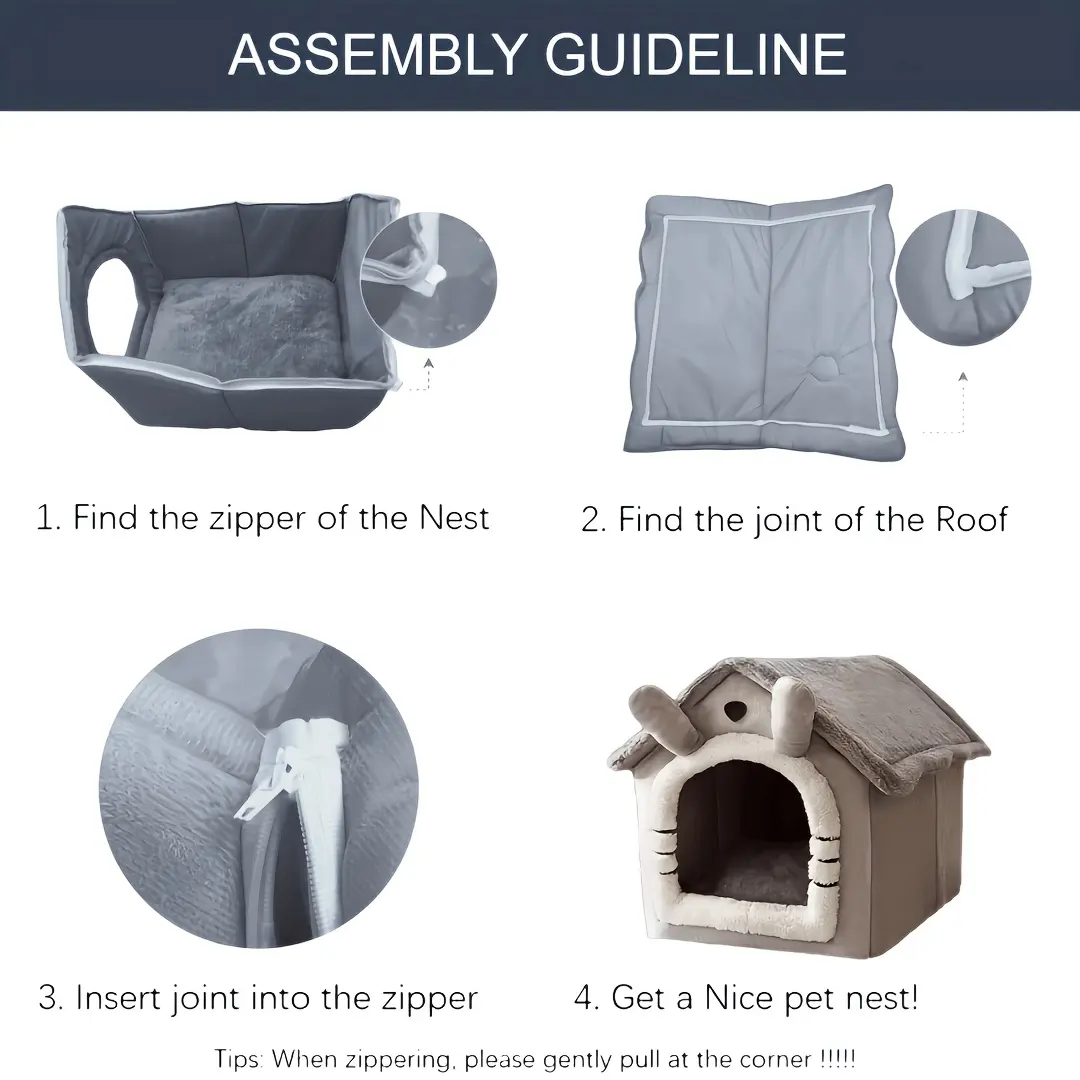 ASSEMBLY GUIDELINE

1. Find the zipper of the Nest

2. Find the joint of the Roof

3. Insert joint into the zipper

4. Get a Nice pet nest!

Tips: When zippering, please gently pull at the corner !!!!!