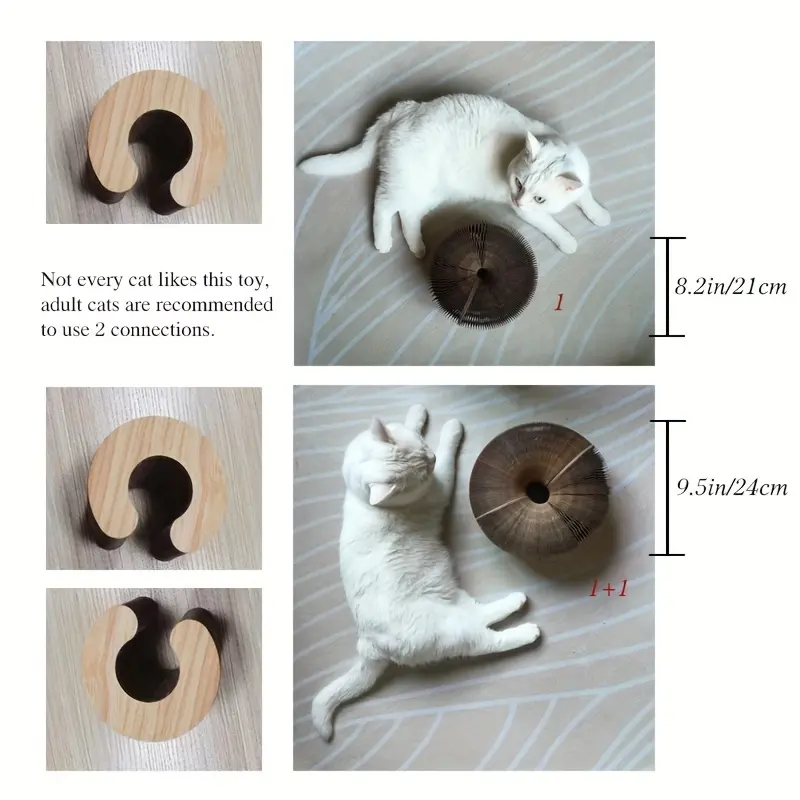 Not every cat likes this toy, adult cats are recommended to use 2 connections.

1

8.2in/21cm

9.5in/24cm

1+1