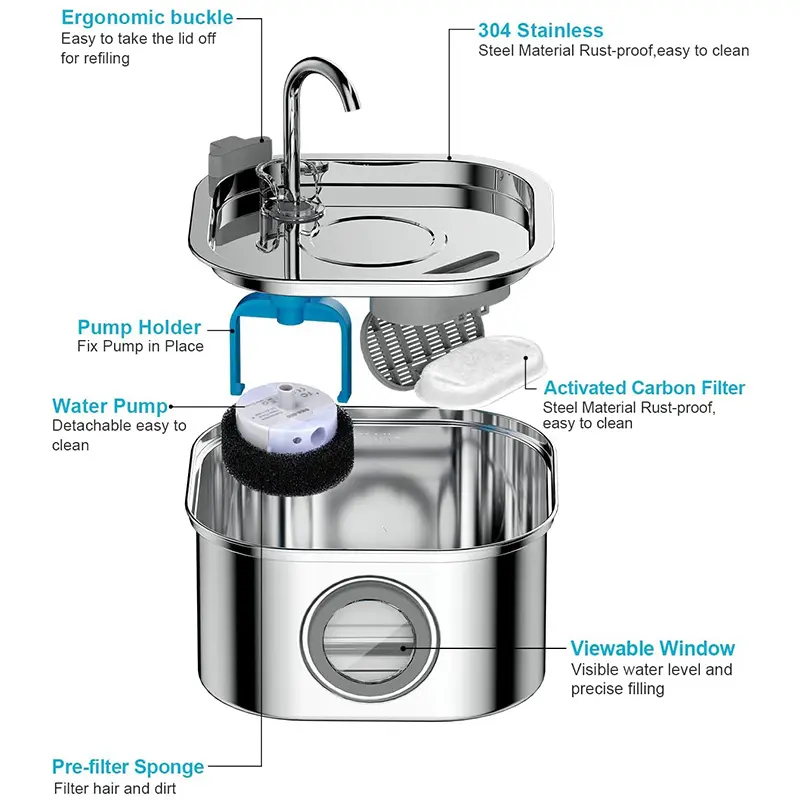 Ergonomic buckle
Easy to take the lid off for refiling

304 Stainless
Steel Material Rust-proof,easy to clean

Pump Holder
Fix Pump in Place

Water Pump
Detachable easy to clean

Activated Carbon Filter
Steel Material Rust-proof, easy to clean

Viewable Window
Visible water level and precise filling

Pre-filter Sponge
Filter hair and dirt